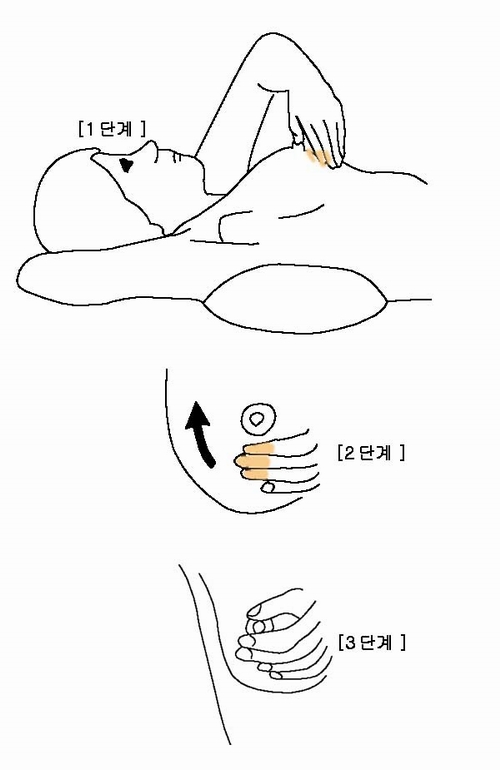 [1 단계 ]

[2 단계 ]

[3 단계 ]